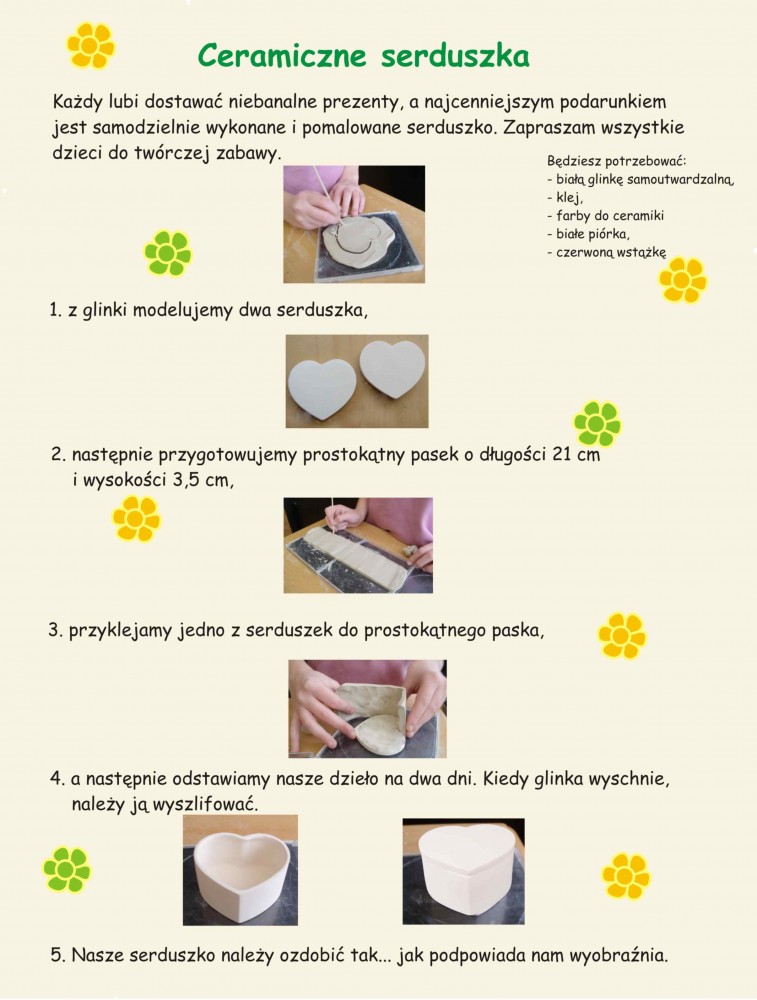 Ceramiczne serduszka

Każdy lubi dostawać niebanalne prezenty, a najcenniejszym podarunkiem jest samodzielnie wykonane i pomalowane serduszko. Zapraszam wszystkie dzieci do twórczej zabawy.

Będziesz potrzebować:
- białą glinkę samoutwardzalną,
- klej,
- farby do ceramiki
- białe piórka,
- czerwoną wstążkę

1. z glinki modelujemy dwa serduszka,

2. następnie przygotowujemy prostokątny pasek o długości 21 cm i wysokości 3,5 cm,

3. przyklejamy jedno z serduszek do prostokątnego paska,

4. a następnie odstawiamy nasze dzieło na dwa dni. Kiedy glinka wyschnie, należy ją wyszlifować.

5. Nasze serduszko należy ozdobić tak... jak podpowiada nam wyobraźnia.